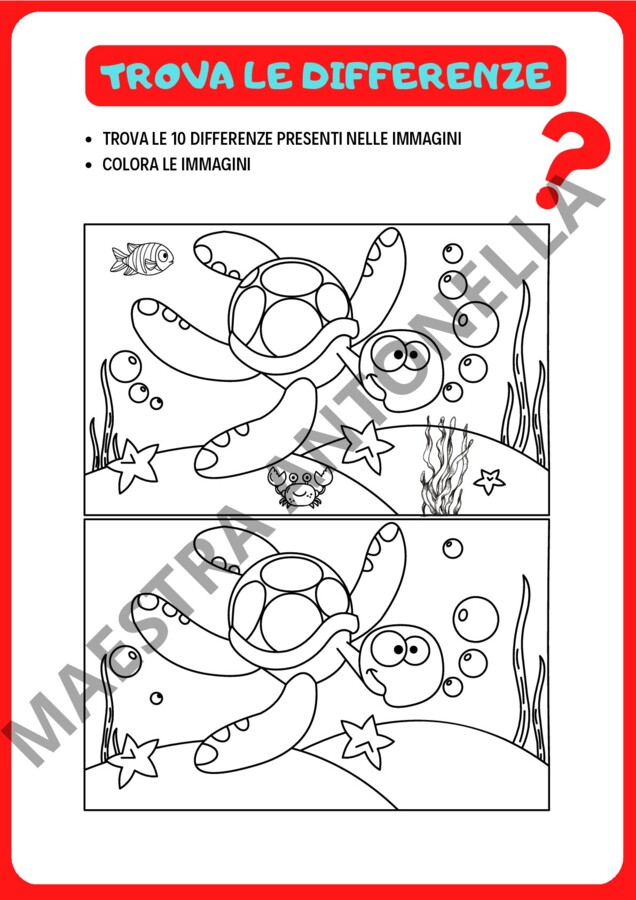 TROVA LE DIFFERENZE

• TROVA LE 10 DIFFERENZE PRESENTI NELLE IMMAGINI
• COLORA LE IMMAGINI

?

MAESTRA ANTONELLA