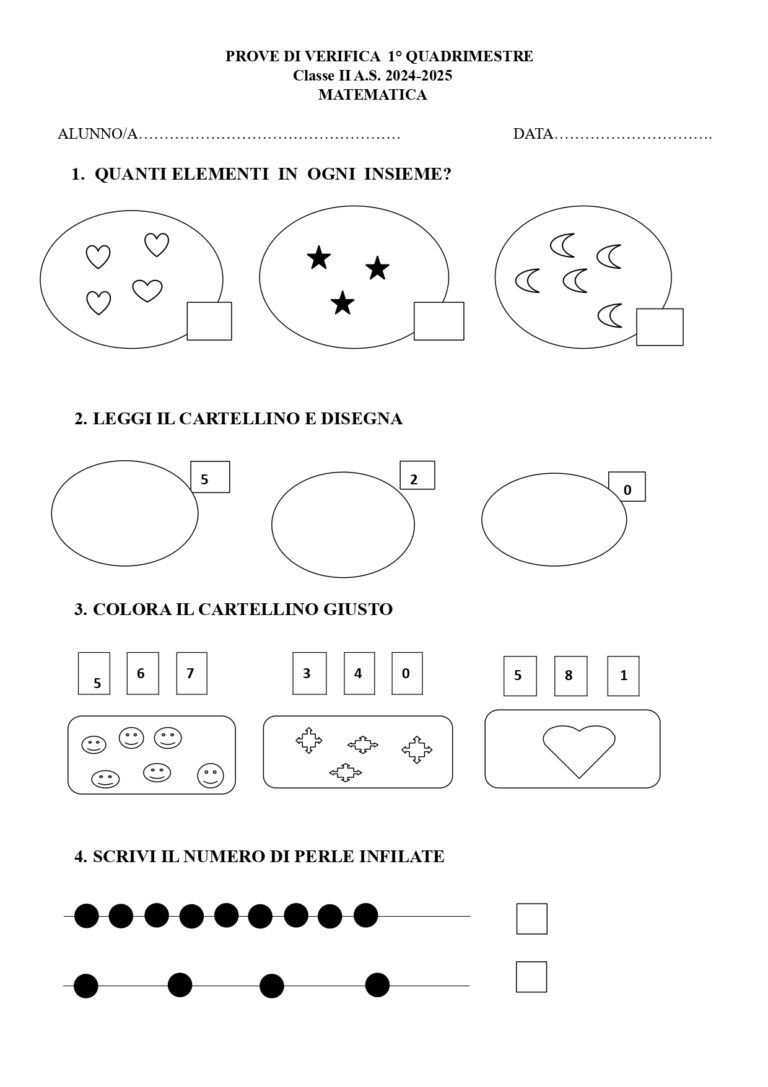 PROVE DI VERIFICA 1° QUADRIMESTRE
Classe II A.S. 2024-2025
MATEMATICA

ALUNNO/A…………………………………………… DATA………………………….

1. QUANTI ELEMENTI IN OGNI INSIEME?

2. LEGGI IL CARTELLINO E DISEGNA

5

2

0

3. COLORA IL CARTELLINO GIUSTO

5 6 7

3 4 0

5 8 1

4. SCRIVI IL NUMERO DI PERLE INFILATE