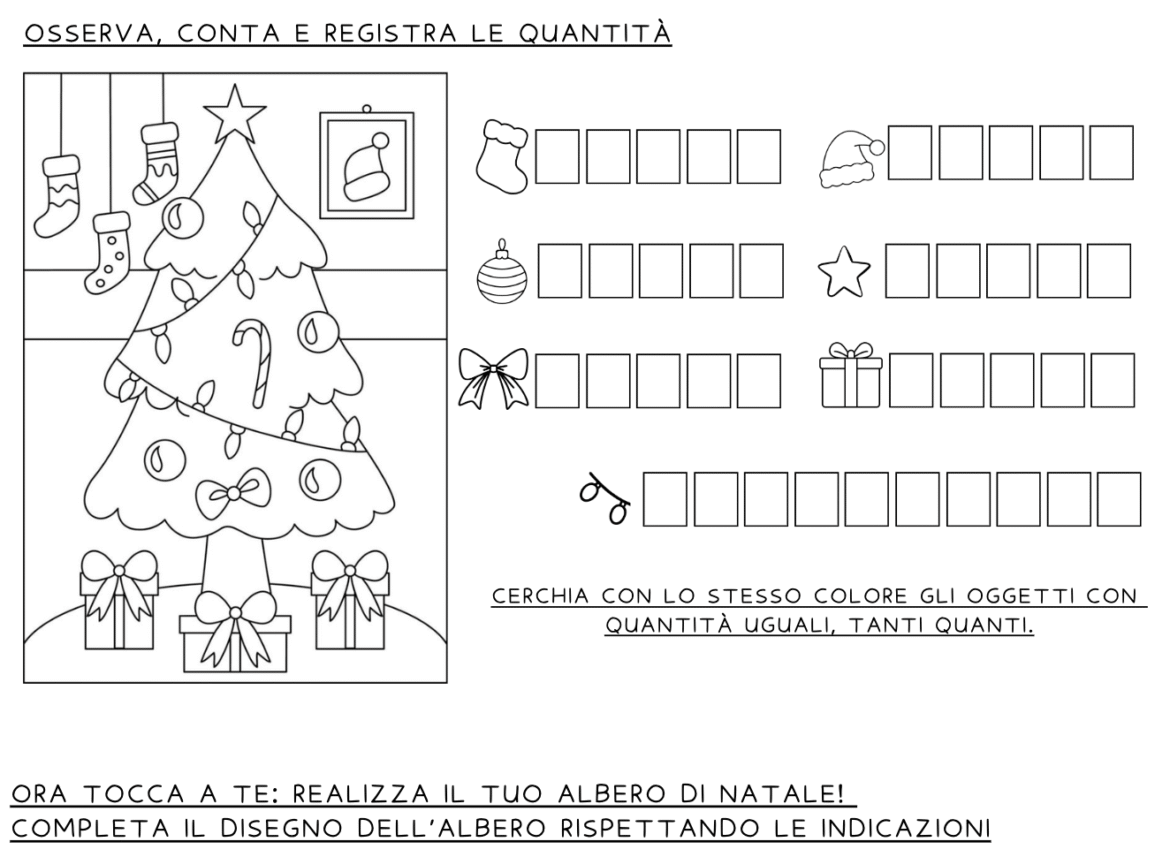 OSSERVA, CONTA E REGISTRA LE QUANTITÀ

CERCHIA CON LO STESSO COLORE GLI OGGETTI CON QUANTITÀ UGUALI, TANTI QUANTI.

ORA TOCCA A TE: REALIZZA IL TUO ALBERO DI NATALE!
COMPLETA IL DISEGNO DELL'ALBERO RISPETTANDO LE INDICAZIONI