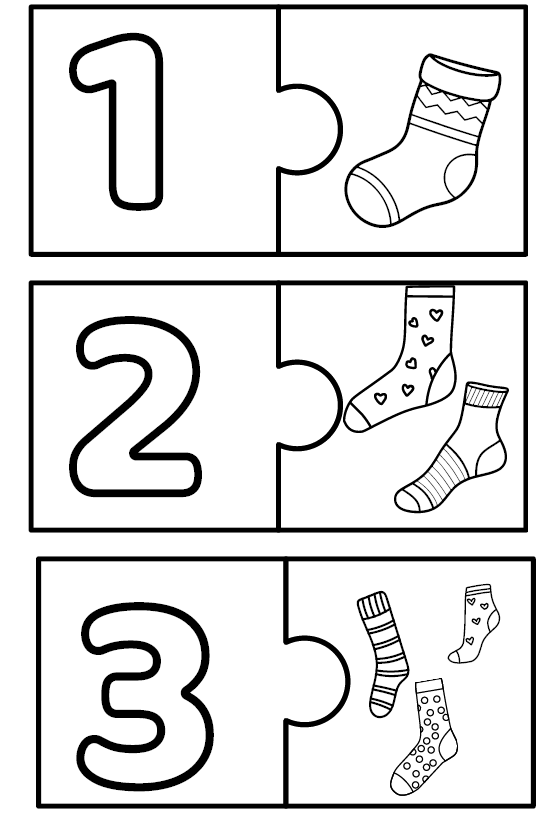 1

2

3