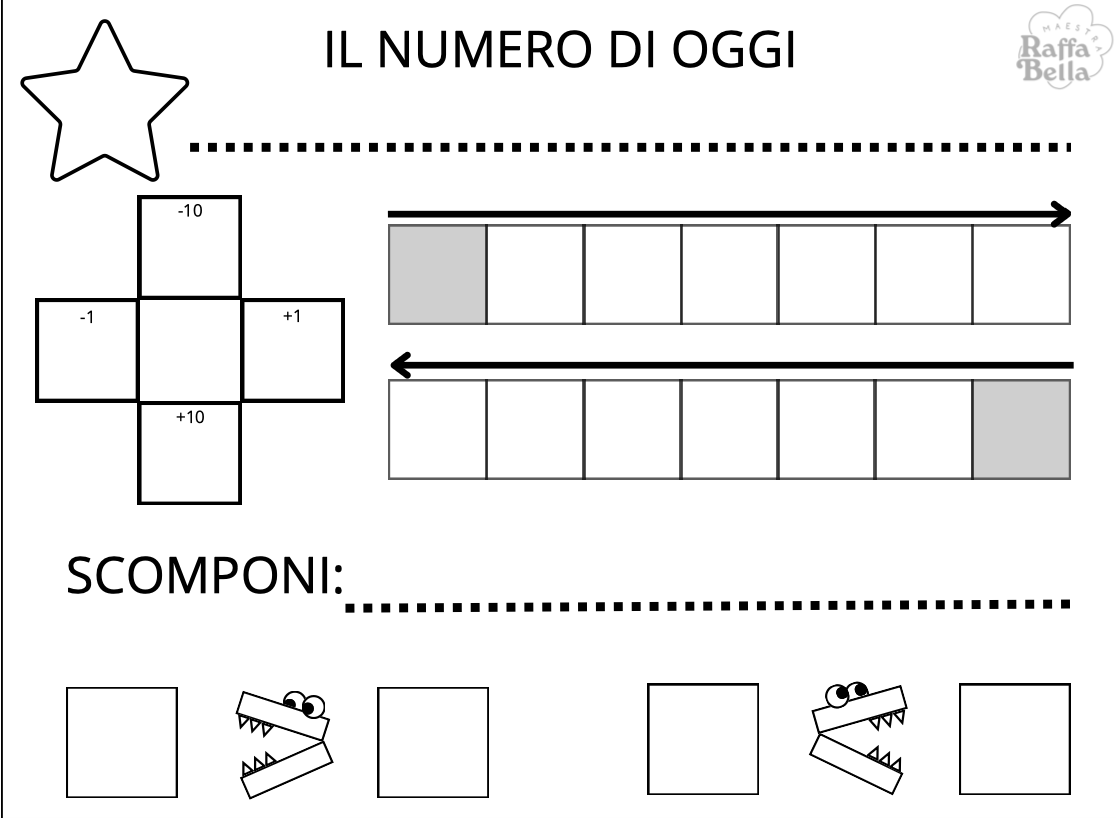 IL NUMERO DI OGGI

MAESTRA Raffa Bella

-10

-1

+1

+10

SCOMPONI: