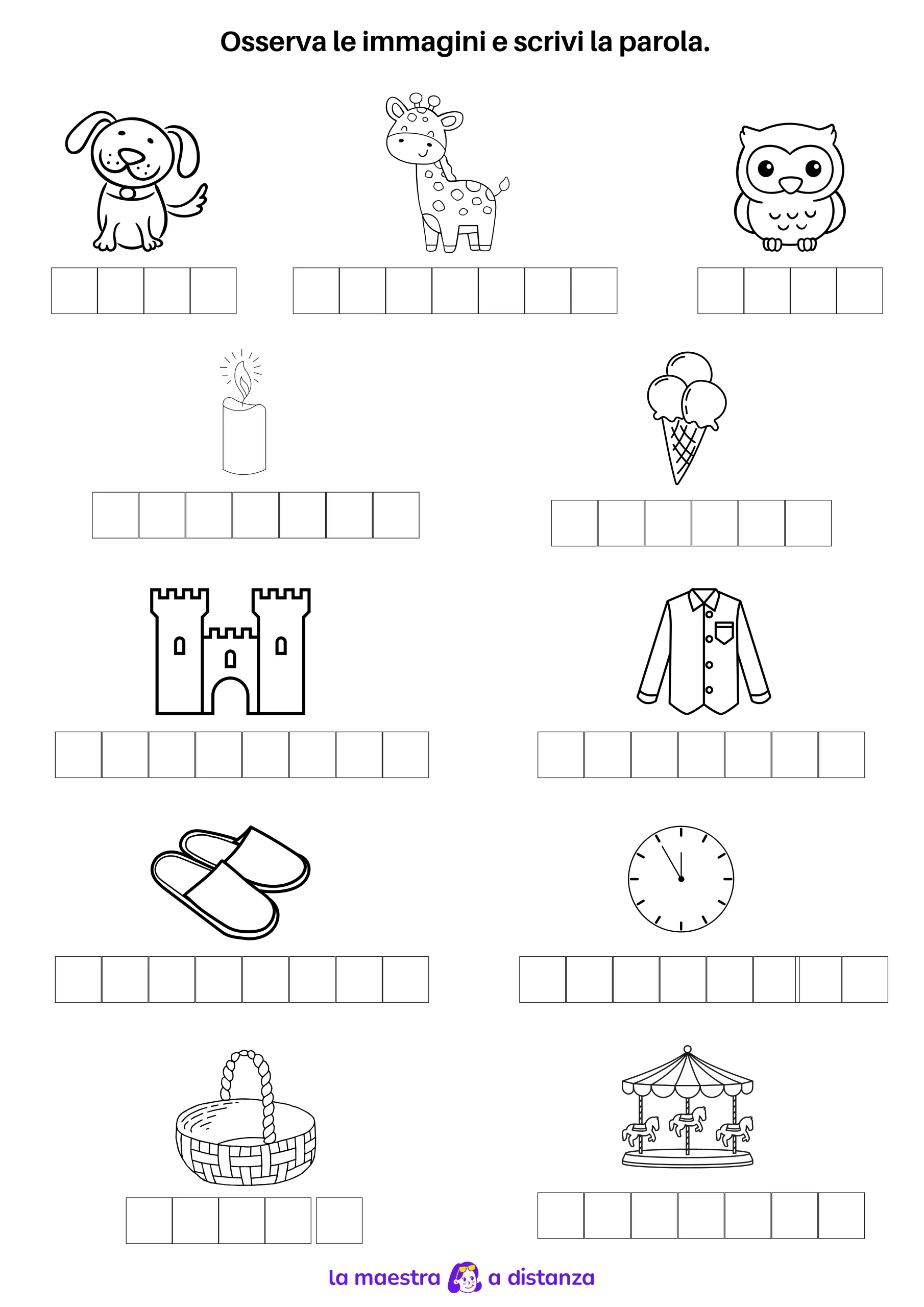 Osserva le immagini e scrivi la parola.

la maestra a distanza