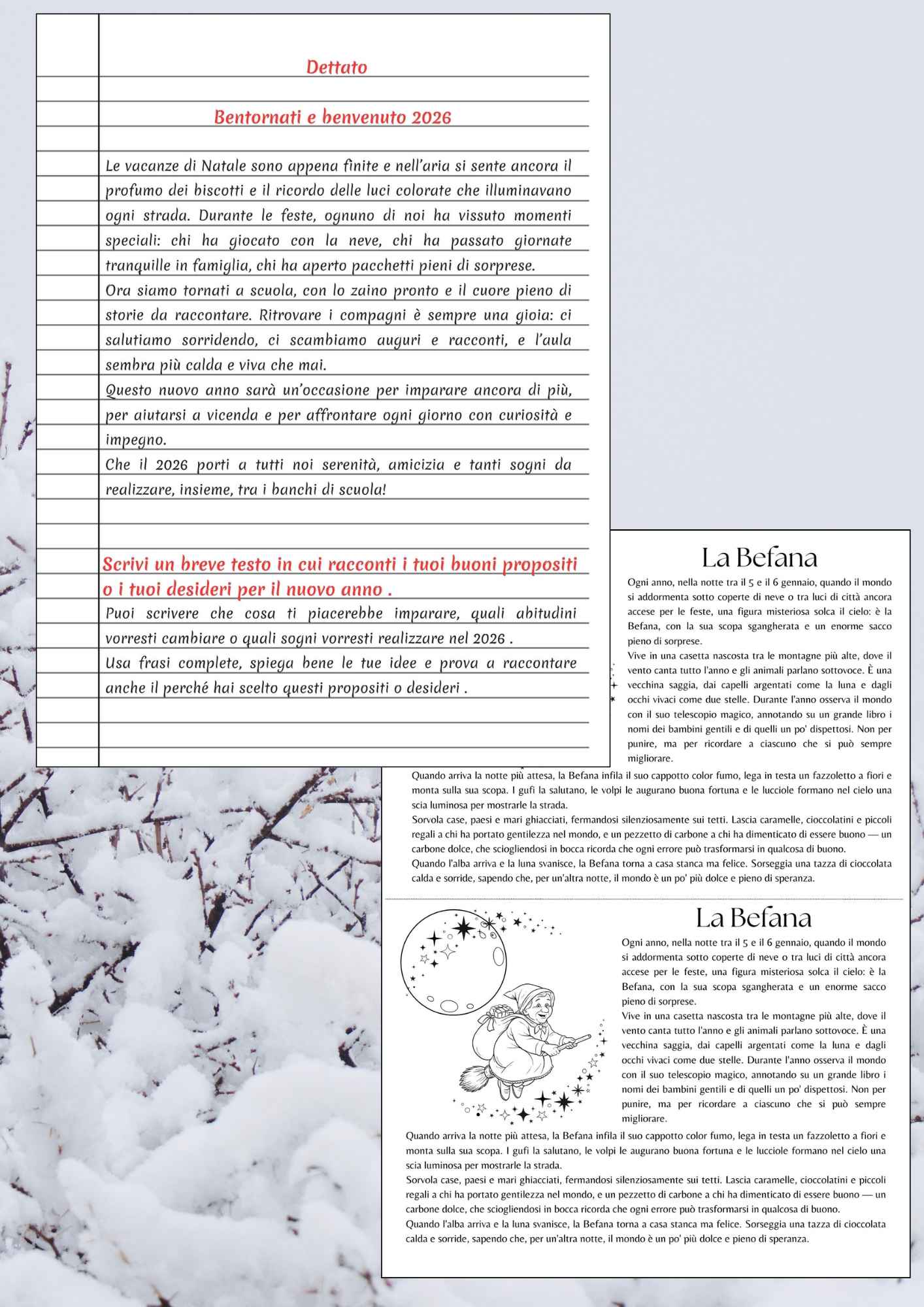 Dettato

Bentornati e benvenuto 2026

Le vacanze di Natale sono appena finite e nell'aria si sente ancora il profumo dei biscotti e il ricordo delle luci colorate che illuminavano ogni strada. Durante le feste, ognuno di noi ha vissuto momenti speciali: chi ha giocato con la neve, chi ha passato giornate tranquille in famiglia, chi ha aperto pacchetti pieni di sorprese.
Ora siamo tornati a scuola, con lo zaino pronto e il cuore pieno di storie da raccontare. Ritrovare i compagni è sempre una gioia: ci salutiamo sorridendo, ci scambiamo auguri e racconti, e l'aula sembra più calda e viva che mai.
Questo nuovo anno sarà un'occasione per imparare ancora di più, per aiutarsi a vicenda e per affrontare ogni giorno con curiosità e impegno.
Che il 2026 porti a tutti noi serenità, amicizia e tanti sogni da realizzare, insieme, tra i banchi di scuola!

Scrivi un breve testo in cui racconti i tuoi buoni propositi o i tuoi desideri per il nuovo anno .
Puoi scrivere che cosa ti piacerebbe imparare, quali abitudini vorresti cambiare o quali sogni vorresti realizzare nel 2026 .
Usa frasi complete, spiega bene le tue idee e prova a raccontare anche il perché hai scelto questi propositi o desideri .

La Befana

Ogni anno, nella notte tra il 5 e il 6 gennaio, quando il mondo si addormenta sotto coperte di neve o tra luci di città ancora accese per le feste, una figura misteriosa solca il cielo: è la Befana, con la sua scopa sgangherata e un enorme sacco pieno di sorprese.
Vive in una casetta nascosta tra le montagne più alte, dove il vento canta tutto l'anno e gli animali parlano sottovoce. È una vecchina saggia, dai capelli argentati come la luna e dagli occhi vivaci come due stelle. Durante l'anno osserva il mondo con il suo telescopio magico, annotando su un grande libro i nomi dei bambini gentili e di quelli un po' dispettosi. Non per punire, ma per ricordare a ciascuno che si può sempre migliorare.
Quando arriva la notte più attesa, la Befana infila il suo cappotto color fumo, lega in testa un fazzoletto a fiori e monta sulla sua scopa. I gufi la salutano, le volpi le augurano buona fortuna e le lucciole formano nel cielo una scia luminosa per mostrarle la strada.
Sorvola case, paesi e mari ghiacciati, fermandosi silenziosamente sui tetti. Lascia caramelle, cioccolatini e piccoli regali a chi ha portato gentilezza nel mondo, e un pezzetto di carbone a chi ha dimenticato di essere buono — un carbone dolce, che sciogliendosi in bocca ricorda che ogni errore può trasformarsi in qualcosa di buono.
Quando l'alba arriva e la luna svanisce, la Befana torna a casa stanca ma felice. Sorseggia una tazza di cioccolata calda e sorride, sapendo che, per un'altra notte, il mondo è un po' più dolce e pieno di speranza.

La Befana

Ogni anno, nella notte tra il 5 e il 6 gennaio, quando il mondo si addormenta sotto coperte di neve o tra luci di città ancora accese per le feste, una figura misteriosa solca il cielo: è la Befana, con la sua scopa sgangherata e un enorme sacco pieno di sorprese.
Vive in una casetta nascosta tra le montagne più alte, dove il vento canta tutto l'anno e gli animali parlano sottovoce. È una vecchina saggia, dai capelli argentati come la luna e dagli occhi vivaci come due stelle. Durante l'anno osserva il mondo con il suo telescopio magico, annotando su un grande libro i nomi dei bambini gentili e di quelli un po' dispettosi. Non per punire, ma per ricordare a ciascuno che si può sempre migliorare.
Quando arriva la notte più attesa, la Befana infila il suo cappotto color fumo, lega in testa un fazzoletto a fiori e monta sulla sua scopa. I gufi la salutano, le volpi le augurano buona fortuna e le lucciole formano nel cielo una scia luminosa per mostrarle la strada.
Sorvola case, paesi e mari ghiacciati, fermandosi silenziosamente sui tetti. Lascia caramelle, cioccolatini e piccoli regali a chi ha portato gentilezza nel mondo, e un pezzetto di carbone a chi ha dimenticato di essere buono — un carbone dolce, che sciogliendosi in bocca ricorda che ogni errore può trasformarsi in qualcosa di buono.
Quando l'alba arriva e la luna svanisce, la Befana torna a casa stanca ma felice. Sorseggia una tazza di cioccolata calda e sorride, sapendo che, per un'altra notte, il mondo è un po' più dolce e pieno di speranza.