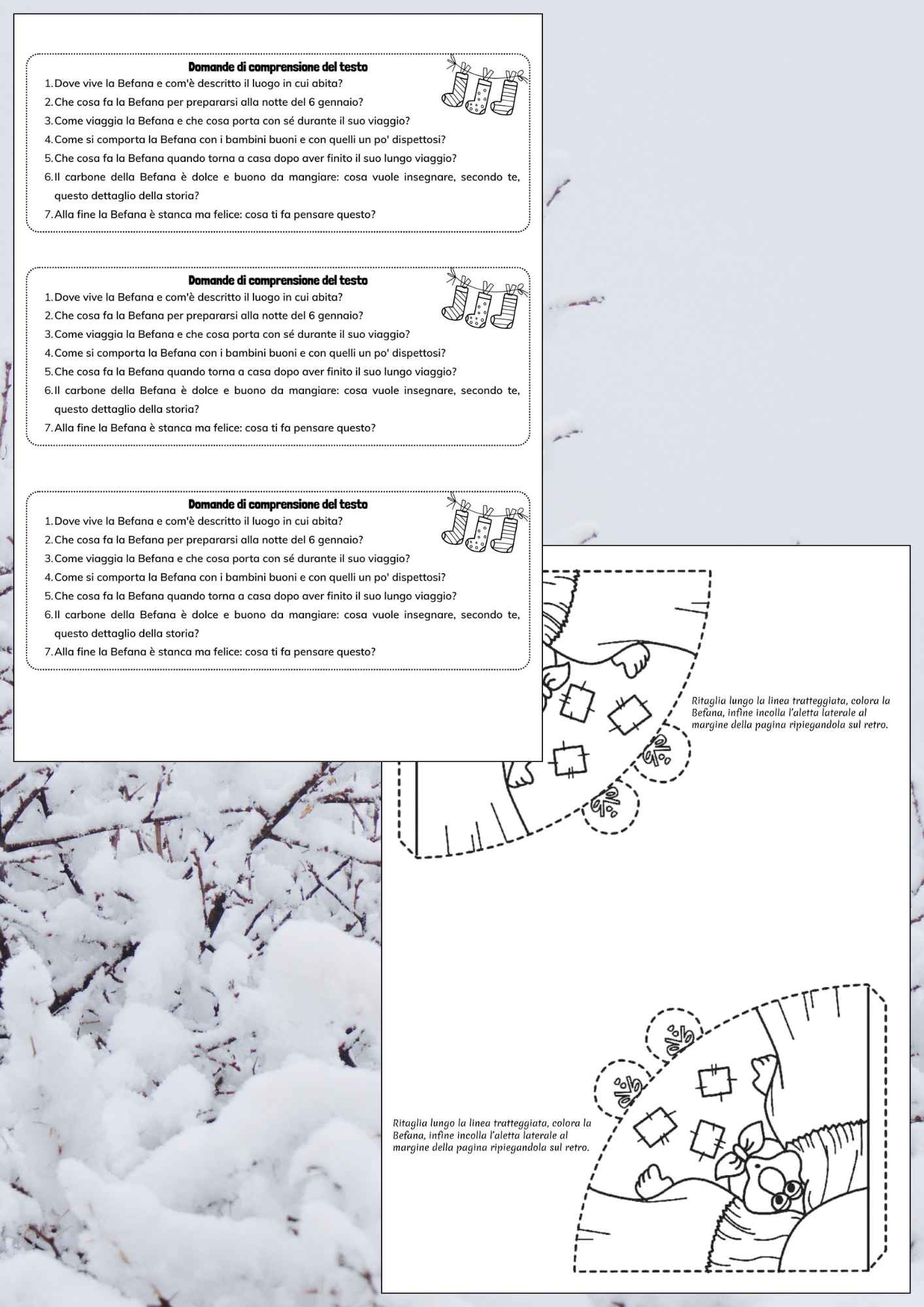 Domande di comprensione del testo
1. Dove vive la Befana e com'è descritto il luogo in cui abita?
2. Che cosa fa la Befana per prepararsi alla notte del 6 gennaio?
3. Come viaggia la Befana e che cosa porta con sé durante il suo viaggio?
4. Come si comporta la Befana con i bambini buoni e con quelli un po' dispettosi?
5. Che cosa fa la Befana quando torna a casa dopo aver finito il suo lungo viaggio?
6. Il carbone della Befana è dolce e buono da mangiare: cosa vuole insegnare, secondo te, questo dettaglio della storia?
7. Alla fine la Befana è stanca ma felice: cosa ti fa pensare questo?

Domande di comprensione del testo
1. Dove vive la Befana e com'è descritto il luogo in cui abita?
2. Che cosa fa la Befana per prepararsi alla notte del 6 gennaio?
3. Come viaggia la Befana e che cosa porta con sé durante il suo viaggio?
4. Come si comporta la Befana con i bambini buoni e con quelli un po' dispettosi?
5. Che cosa fa la Befana quando torna a casa dopo aver finito il suo lungo viaggio?
6. Il carbone della Befana è dolce e buono da mangiare: cosa vuole insegnare, secondo te, questo dettaglio della storia?
7. Alla fine la Befana è stanca ma felice: cosa ti fa pensare questo?

Domande di comprensione del testo
1. Dove vive la Befana e com'è descritto il luogo in cui abita?
2. Che cosa fa la Befana per prepararsi alla notte del 6 gennaio?
3. Come viaggia la Befana e che cosa porta con sé durante il suo viaggio?
4. Come si comporta la Befana con i bambini buoni e con quelli un po' dispettosi?
5. Che cosa fa la Befana quando torna a casa dopo aver finito il suo lungo viaggio?
6. Il carbone della Befana è dolce e buono da mangiare: cosa vuole insegnare, secondo te, questo dettaglio della storia?
7. Alla fine la Befana è stanca ma felice: cosa ti fa pensare questo?

Ritaglia lungo la linea tratteggiata, colora la Befana, infine incolla l'aletta laterale al margine della pagina ripiegandola sul retro.

Ritaglia lungo la linea tratteggiata, colora la Befana, infine incolla l'aletta laterale al margine della pagina ripiegandola sul retro.