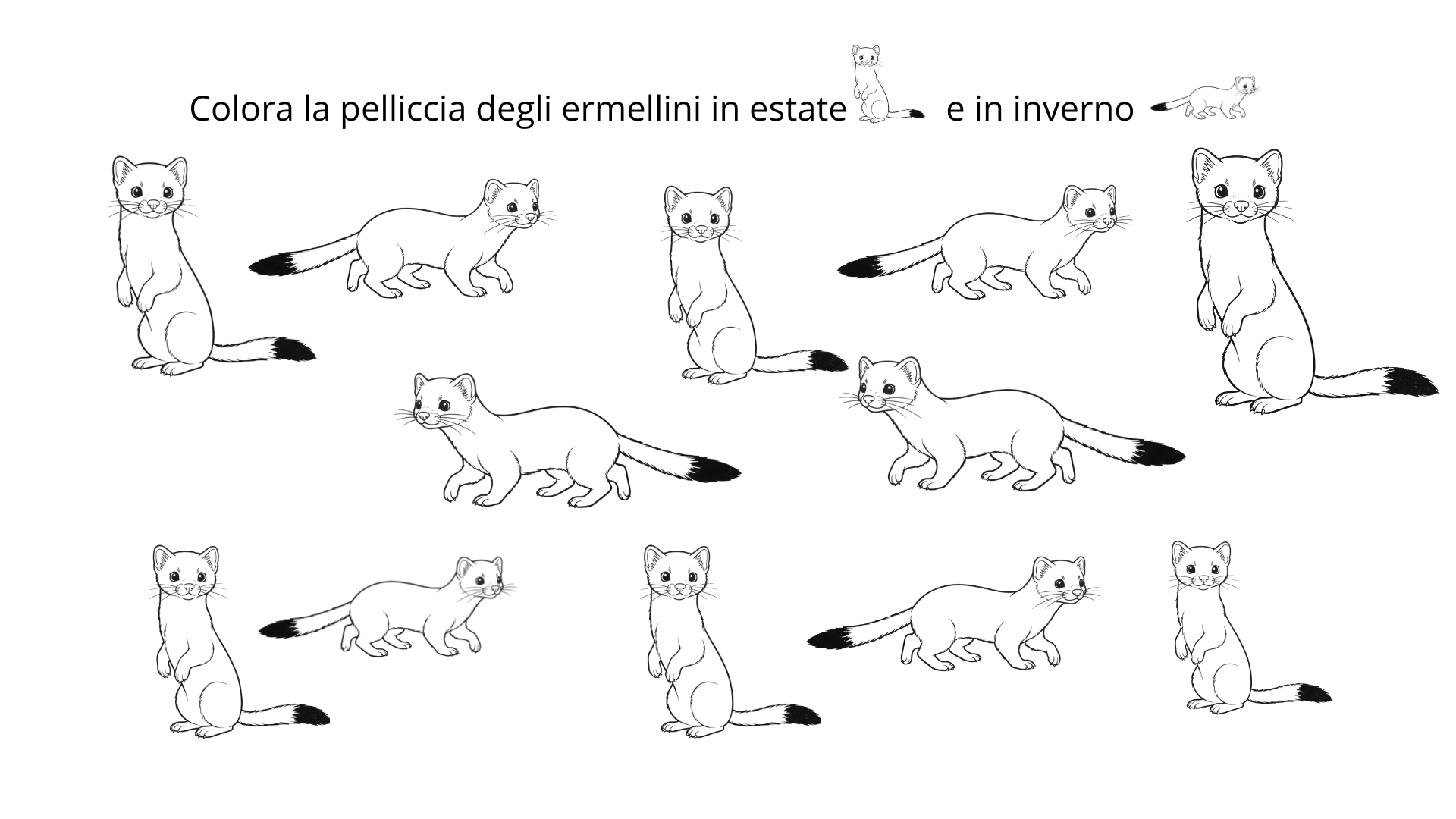 Colora la pelliccia degli ermellini in estate e in inverno