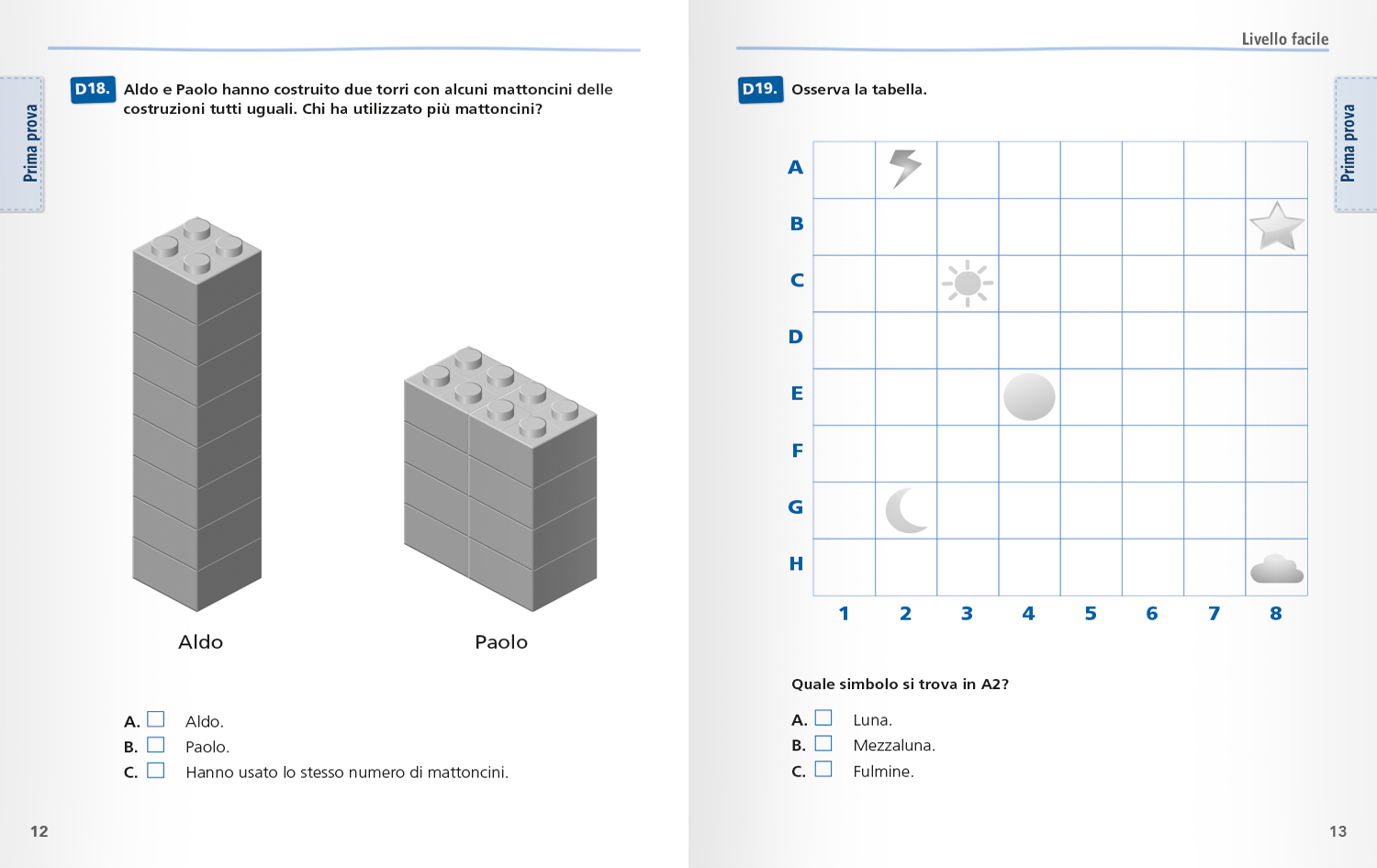 Prima prova

D18. Aldo e Paolo hanno costruito due torri con alcuni mattoncini delle costruzioni tutti uguali. Chi ha utilizzato più mattoncini?

Aldo

Paolo

A. ☐ Aldo.
B. ☐ Paolo.
C. ☐ Hanno usato lo stesso numero di mattoncini.

12

Livello facile

Prima prova

D19. Osserva la tabella.

A
B
C
D
E
F
G
H

1 2 3 4 5 6 7 8

Quale simbolo si trova in A2?

A. ☐ Luna.
B. ☐ Mezzaluna.
C. ☐ Fulmine.

13