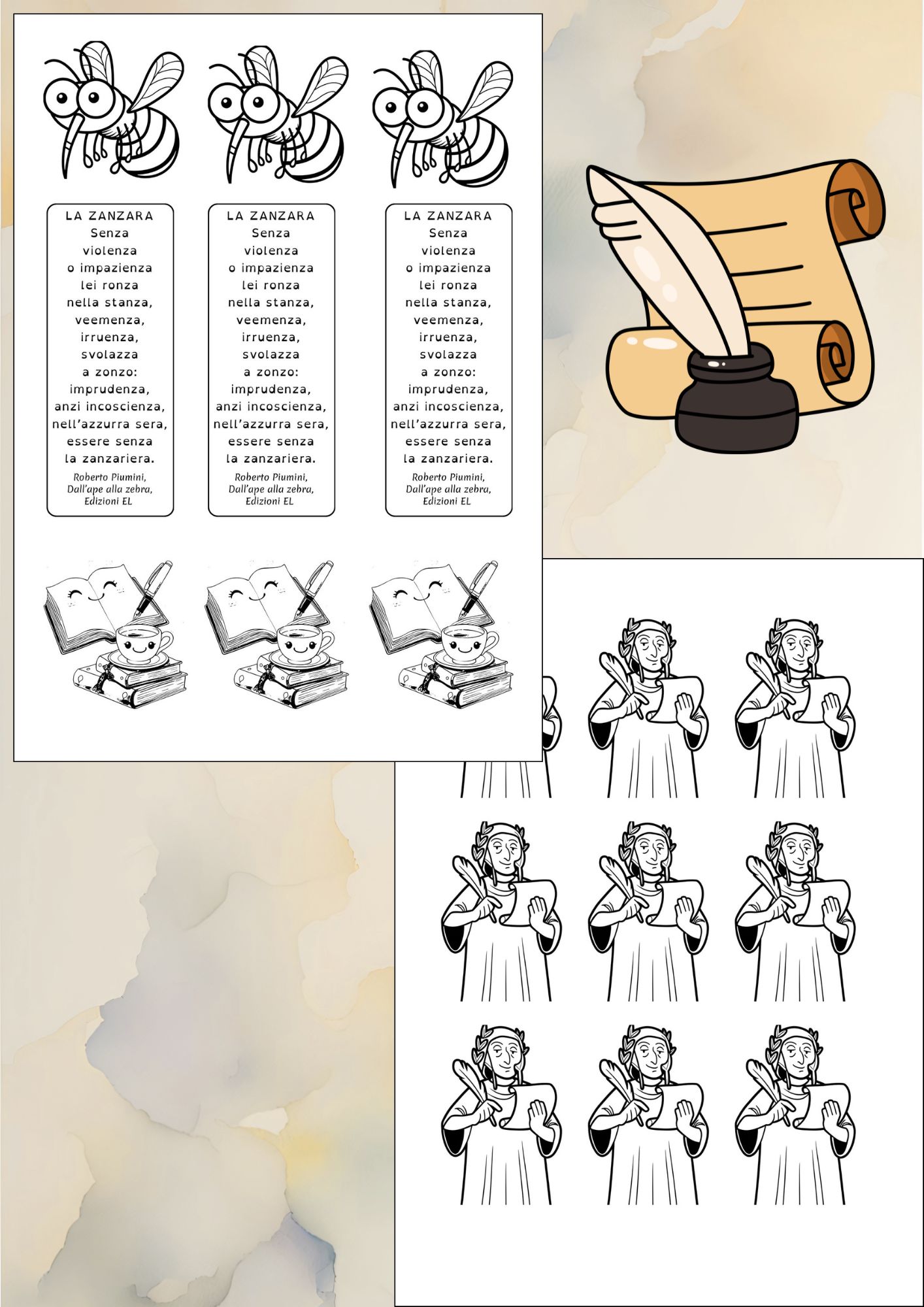 LA ZANZARA
Senza
violenza
o impazienza
lei ronza
nella stanza,
veemenza,
irruenza,
svolazza
a zonzo:
imprudenza,
anzi incoscienza,
nell'azzurra sera,
essere senza
la zanzariera.
Roberto Piumini,
Dall'ape alla zebra,
Edizioni EL

LA ZANZARA
Senza
violenza
o impazienza
lei ronza
nella stanza,
veemenza,
irruenza,
svolazza
a zonzo:
imprudenza,
anzi incoscienza,
nell'azzurra sera,
essere senza
la zanzariera.
Roberto Piumini,
Dall'ape alla zebra,
Edizioni EL

LA ZANZARA
Senza
violenza
o impazienza
lei ronza
nella stanza,
veemenza,
irruenza,
svolazza
a zonzo:
imprudenza,
anzi incoscienza,
nell'azzurra sera,
essere senza
la zanzariera.
Roberto Piumini,
Dall'ape alla zebra,
Edizioni EL